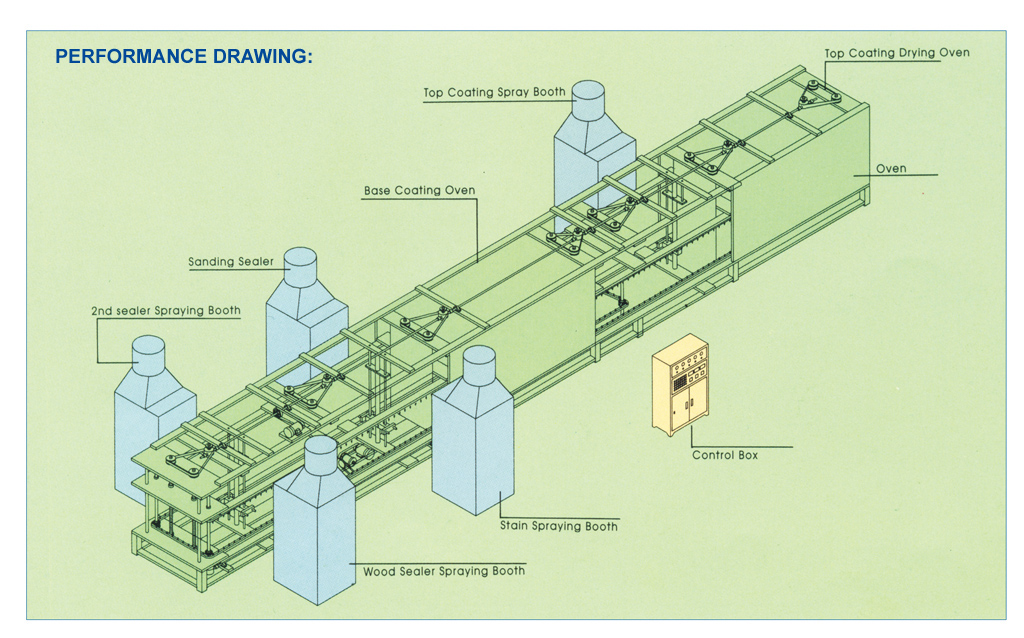 PERFORMANCE DRAWING:

Top Coating Drying Oven

Top Coating Spray Booth

Oven

Base Coating Oven

Sanding Sealer

2nd sealer Spraying Booth

Control Box

Stain Spraying Booth

Wood Sealer Spraying Booth